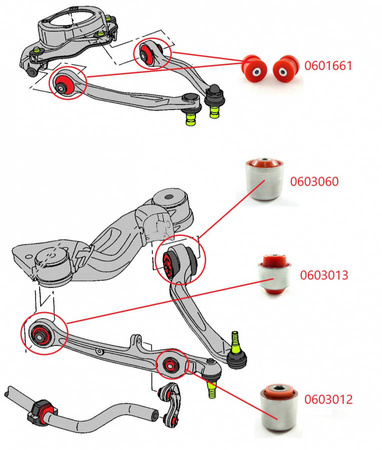 0601661

0603060

0603013

0603012