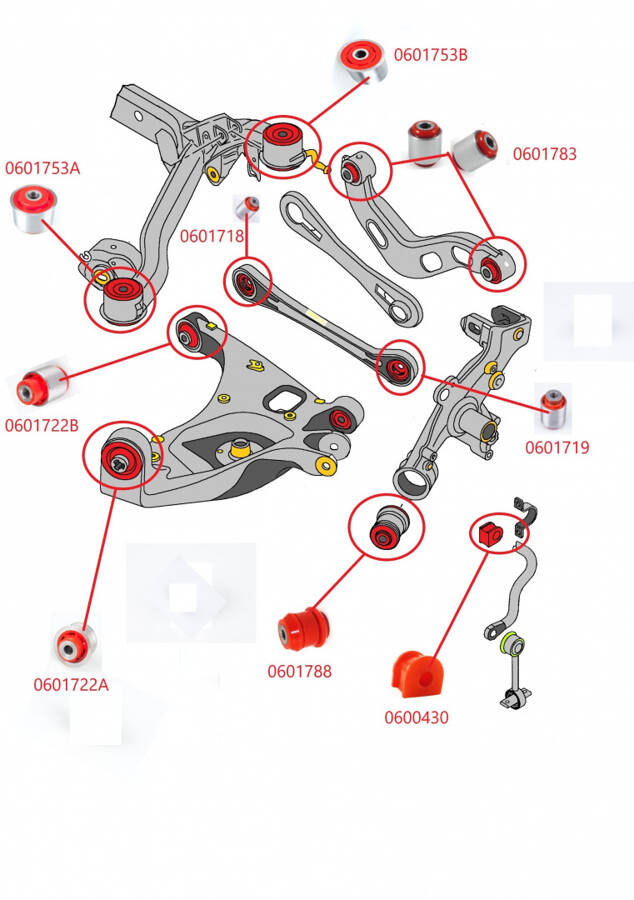 0601753B

0601753A

0601783

0601718

0601722B

0601719

0601722A

0601788

0600430