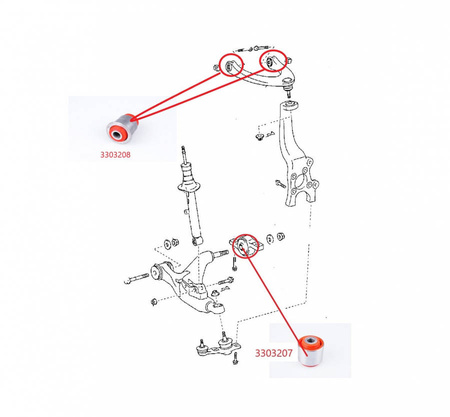 3303208

3303207