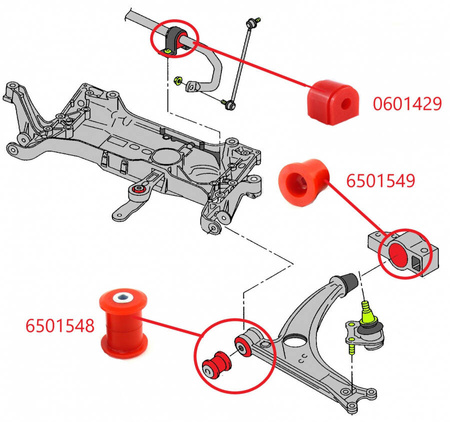 0601429

6501549

6501548