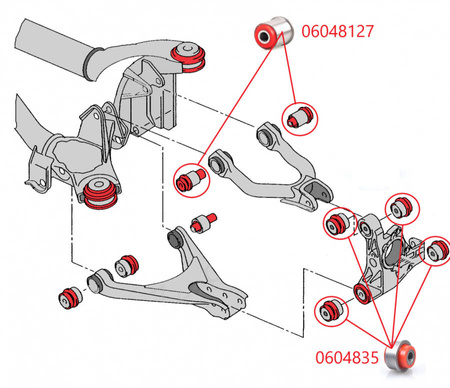 06048127

0604835