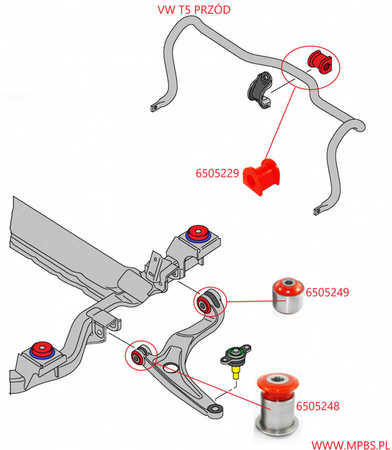 VW T5 PRZÓD

6505229

6505249

6505248

WWW.MPBS.PL