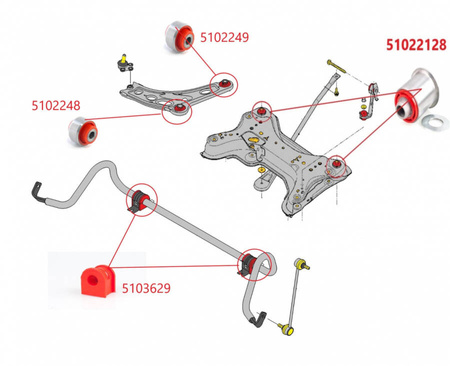 5102249

51022128

5102248

5103629