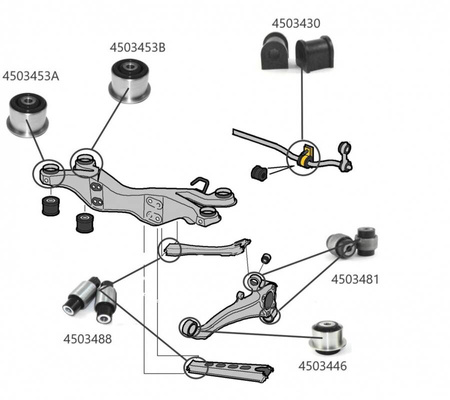 4503430

4503453B

4503453A

4503481

4503488

4503446