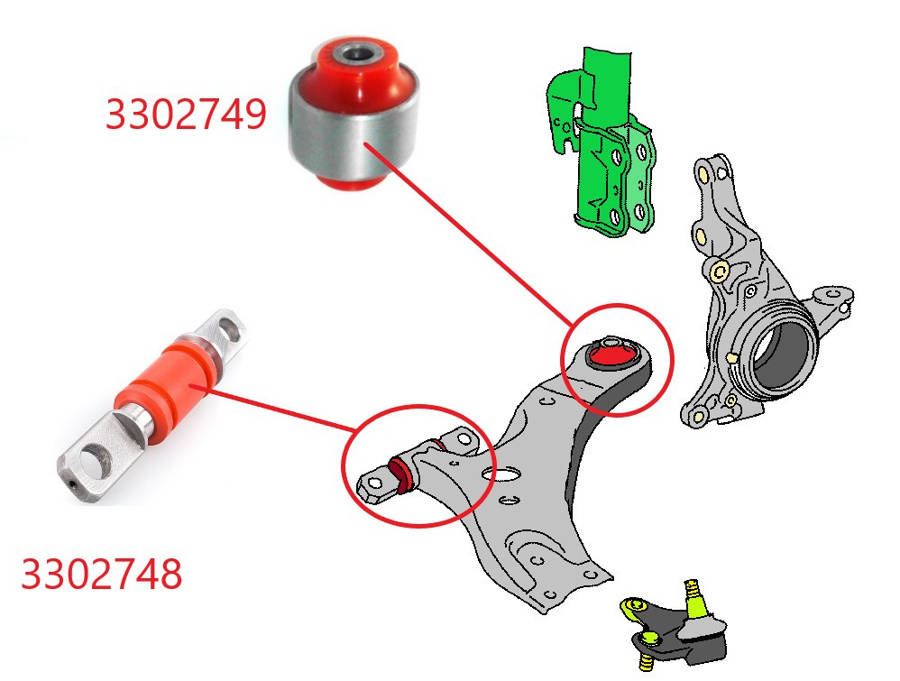 3302749

3302748