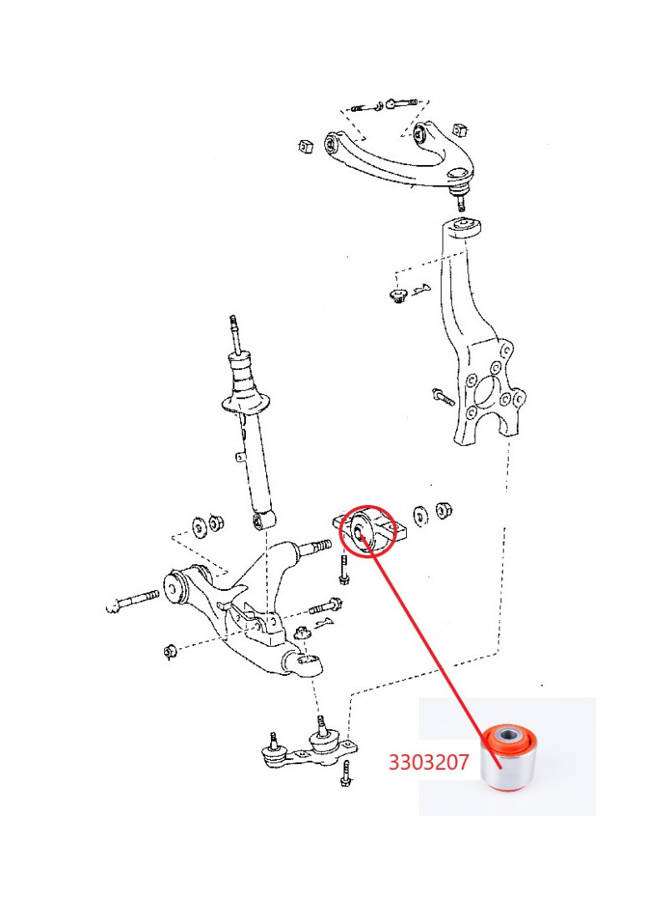 3303207