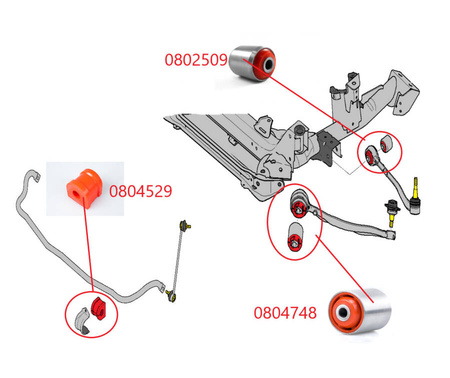 0802509

0804529

0804748