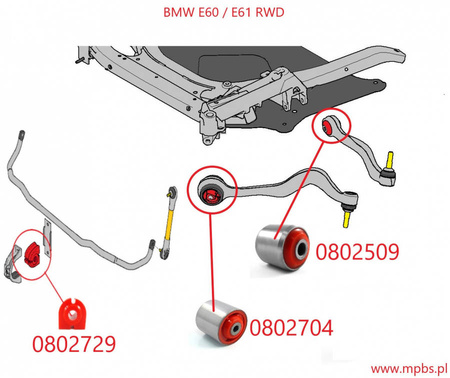 BMW E60 / E61 RWD

0802509

0802704

0802729

www.mpbs.pl