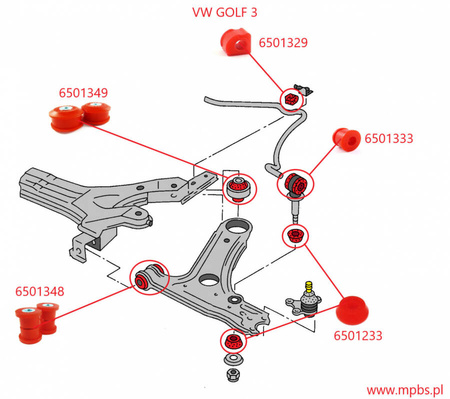 VW GOLF 3

6501329

6501349

6501333

6501348

6501233

www.mpbs.pl