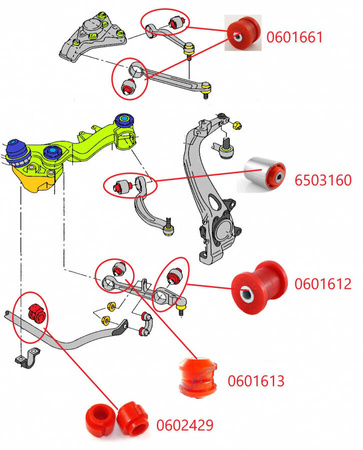 0601661

6503160

0601612

0601613

0602429