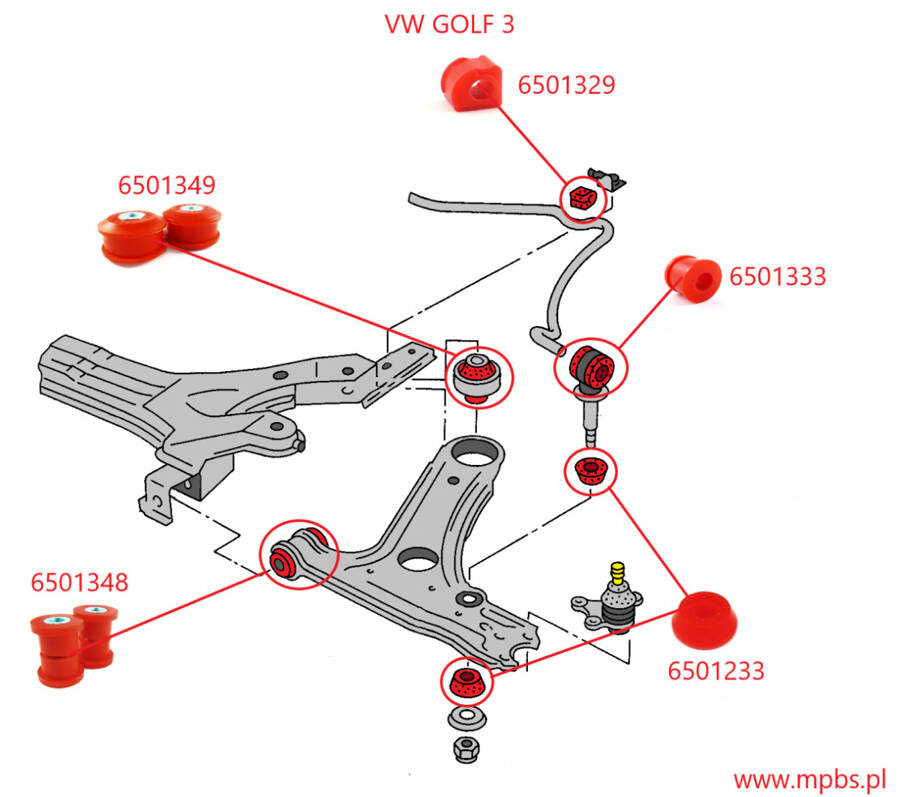 VW GOLF 3

6501329

6501349

6501333

6501348

6501233

www.mpbs.pl