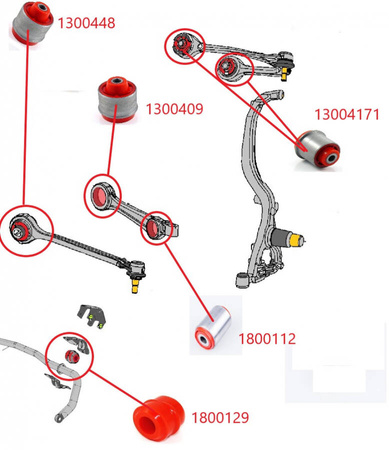 1300448

1300409

13004171

1800112

1800129