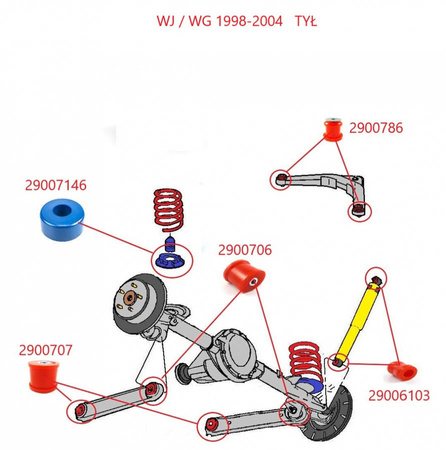 WJ / WG 1998-2004 TYŁ

2900786

29007146

2900706

2900707

29006103