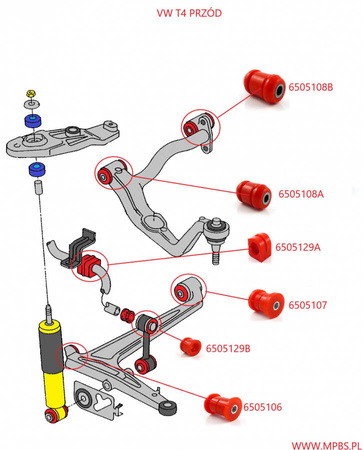 VW T4 PRZÓD

6505108B

6505108A

6505129A

6505107

6505129B

6505106

WWW.MPBS.PL