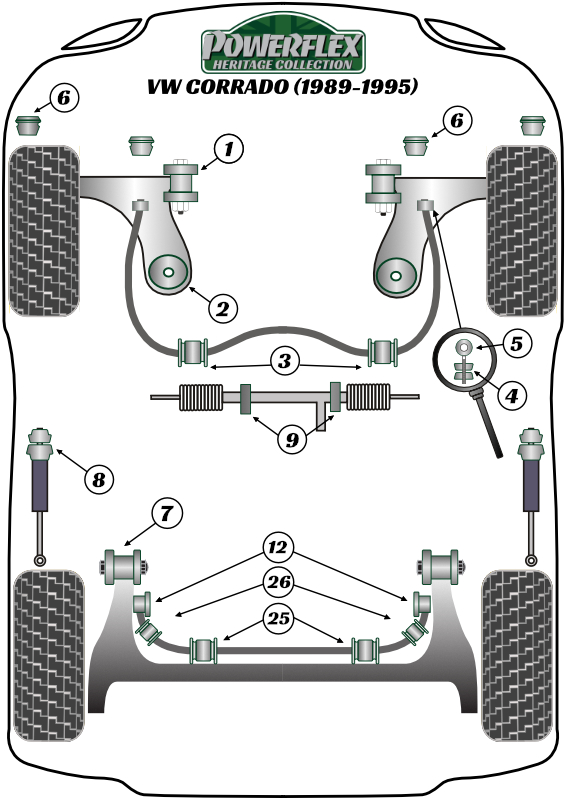 POWERFLEX
HERITAGE COLLECTION
VW CORRADO (1989-1995)

6
6
1
2
3
5
4
9
8
7
12
26
25