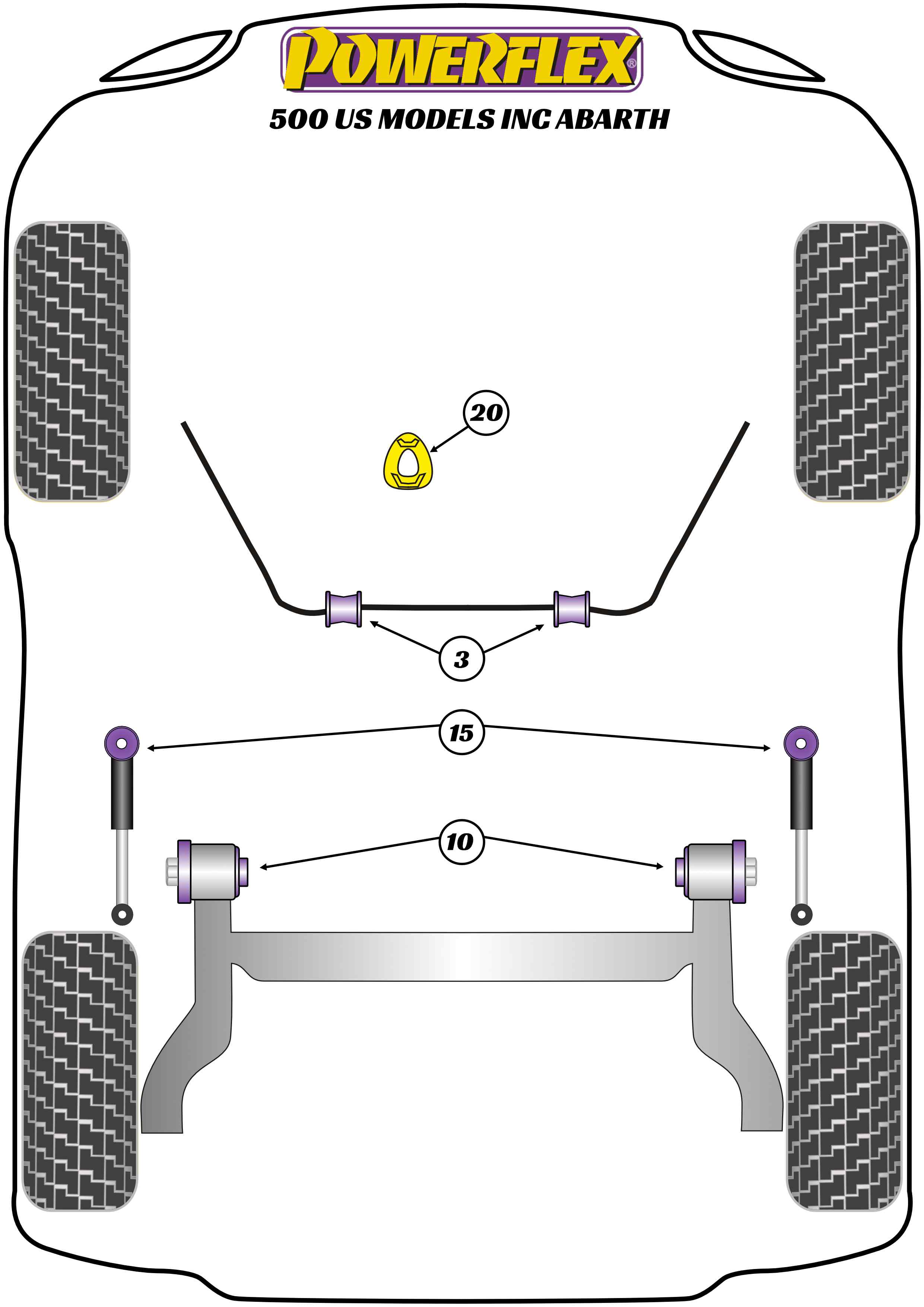 POWERFLEX®
500 US MODELS INC ABARTH

20

3

15

10