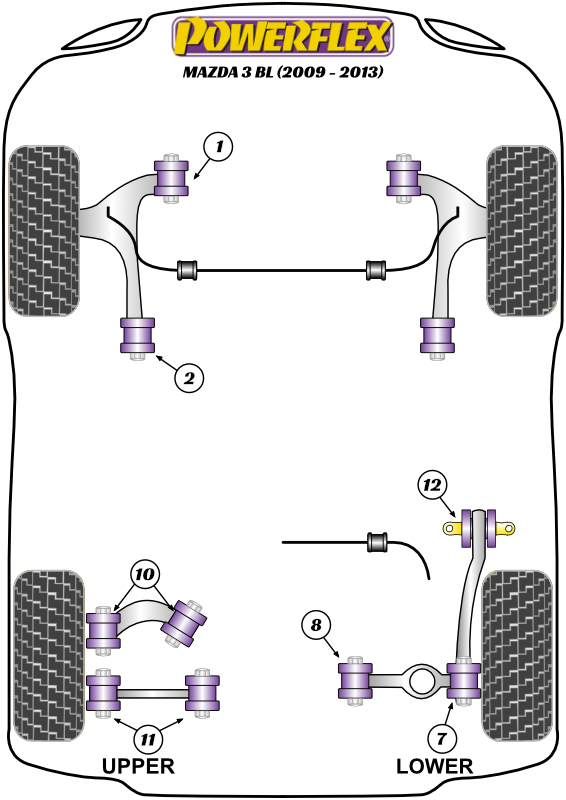 POWERFLEX
MAZDA 3 BL (2009 - 2013)

1

2

12

10

8

11

7

UPPER

LOWER