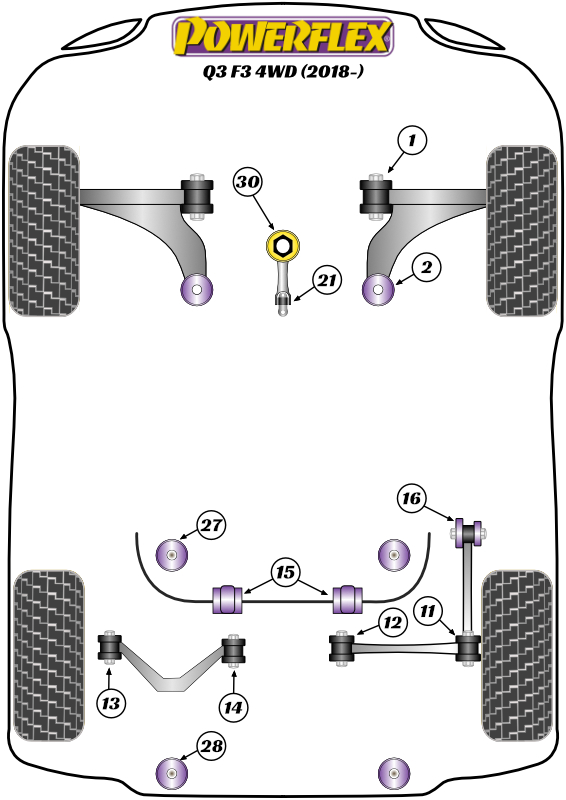 POWERFLEX
Q3 F3 4WD (2018-)

1
30
2
21
16
27
15
12
11
13
14
28