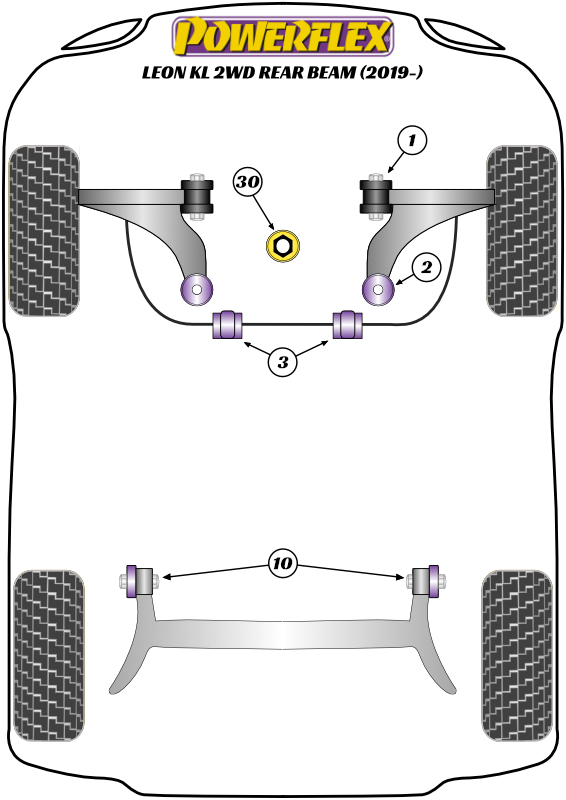 POWERFLEX
LEON KL 2WD REAR BEAM (2019-)

1

30

2

3

10