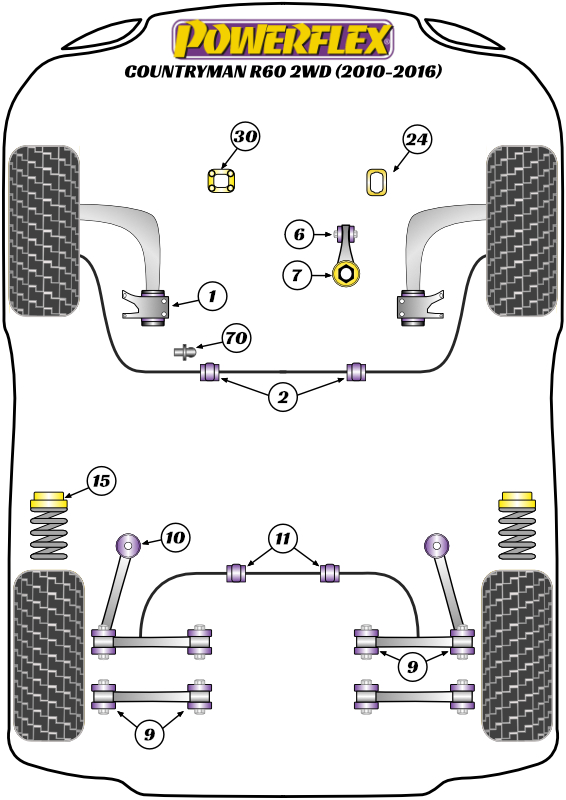 POWERFLEX
COUNTRYMAN R60 2WD (2010-2016)

30
24
6
7
1
70
2
15
10
11
9
9