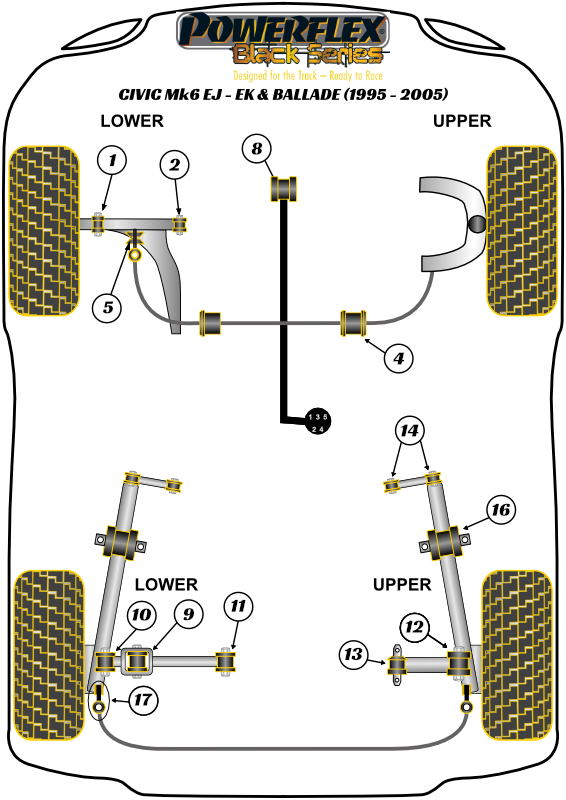 POWERFLEX
Black Series
Designed for the Track – Ready to Race
CIVIC Mk6 EJ - EK & BALLADE (1995 - 2005)

LOWER

UPPER

1
2
8
5
4
1 3 5
2 4

14
16
LOWER
UPPER
10
9
11
12
13
17