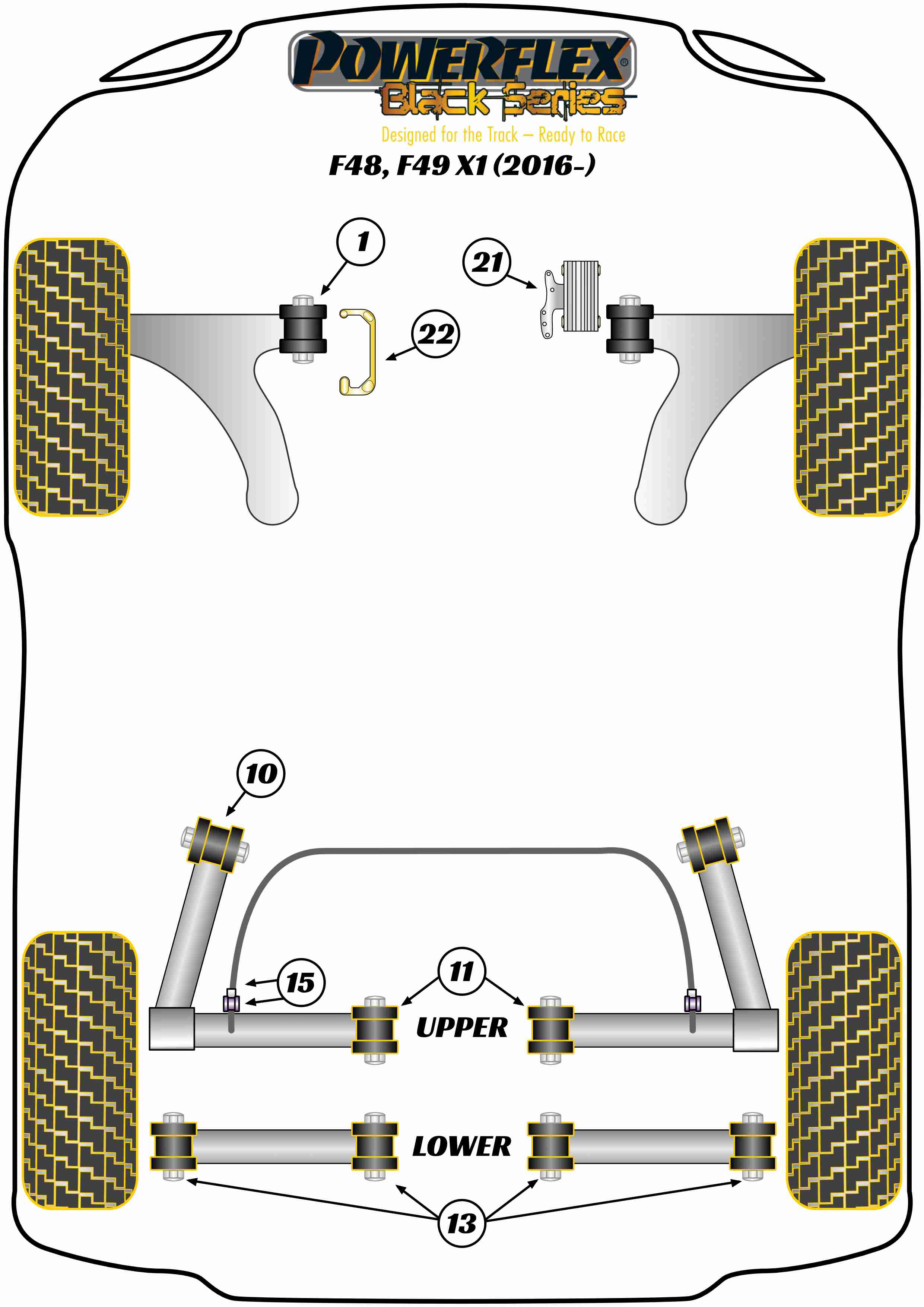 POWERFLEX®
Black Series
Designed for the Track – Ready to Race
F48, F49 X1 (2016-)

1

21

22

10

15

11

UPPER

LOWER

13