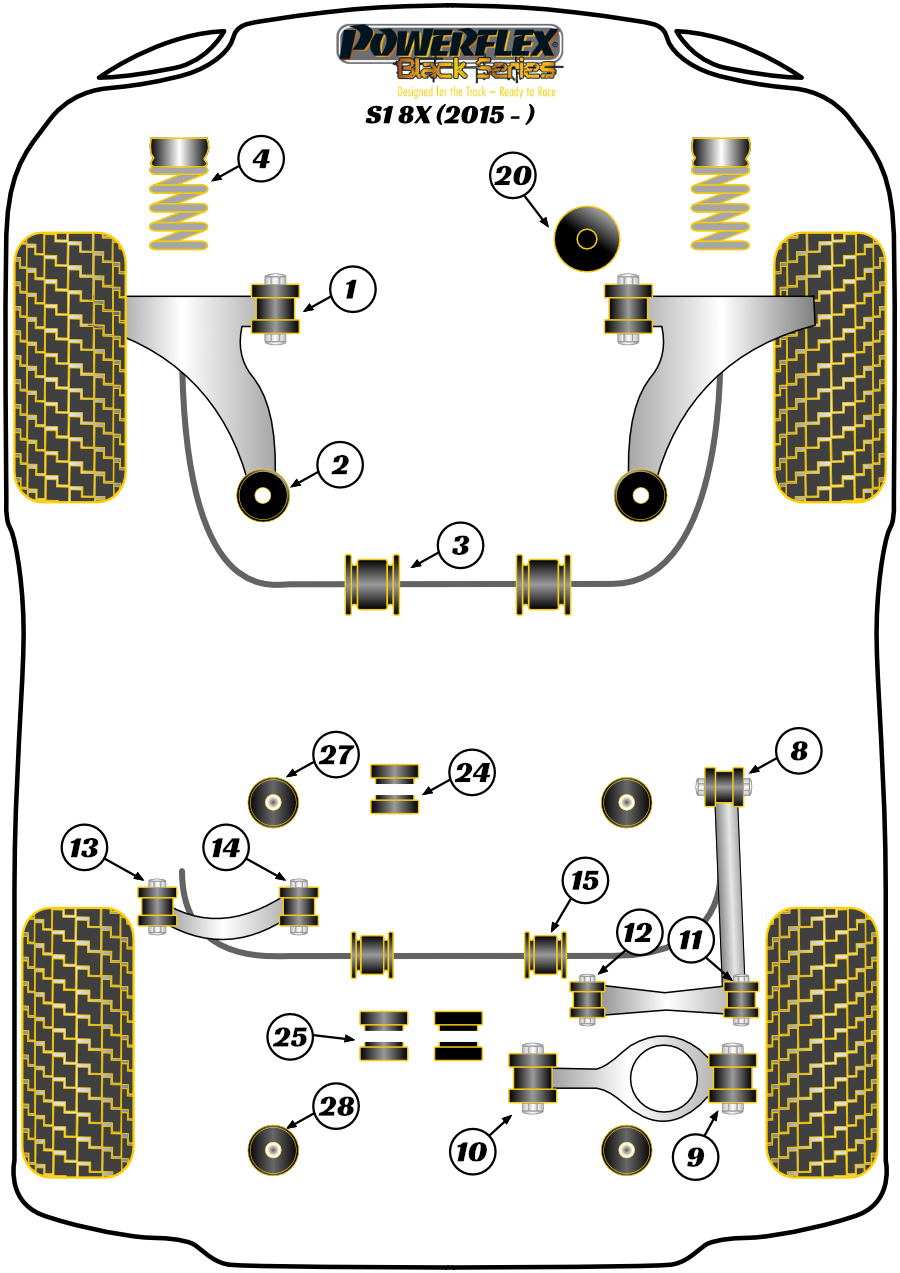 POWERFLEX
Black Series
Designed for the Track – Ready to Race
S1 8X (2015 - )

4
20
1
2
3
27
24
8
13
14
15
12
11
25
28
10
9