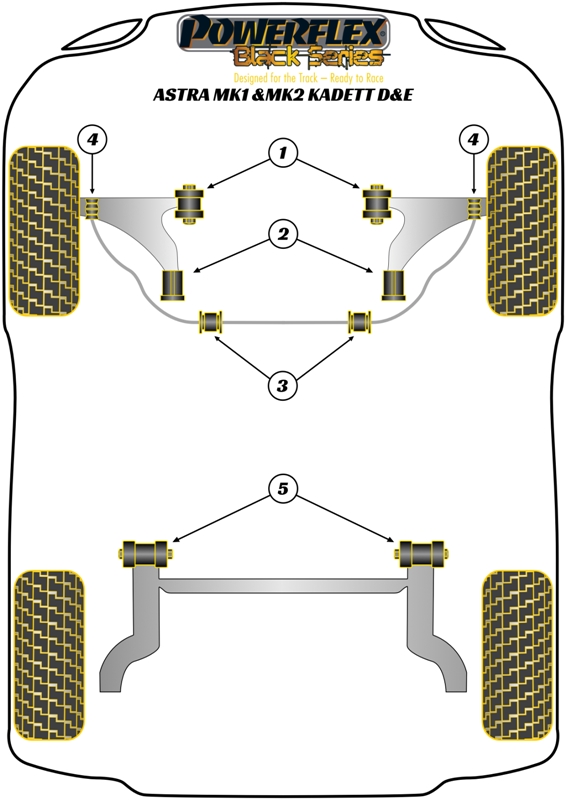 POWERFLEX
Black Series
Designed for the Track – Ready to Race
ASTRA MK1 &MK2 KADETT D&E

4
1
4
2
3
5