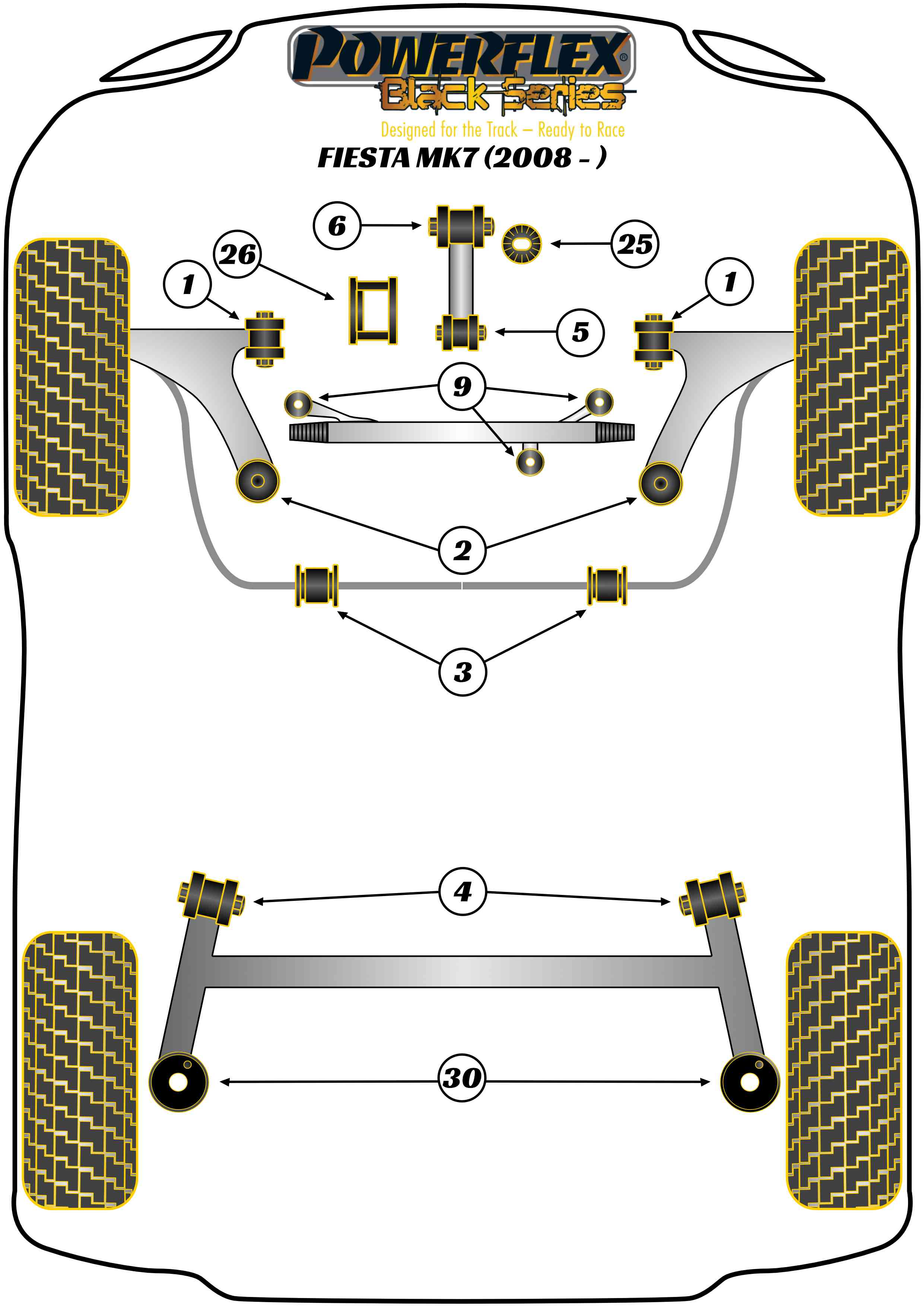 POWERFLEX®
Black Series
Designed for the Track – Ready to Race
FIESTA MK7 (2008 - )

6
25
26
1
1
5
9
2
3
4
30